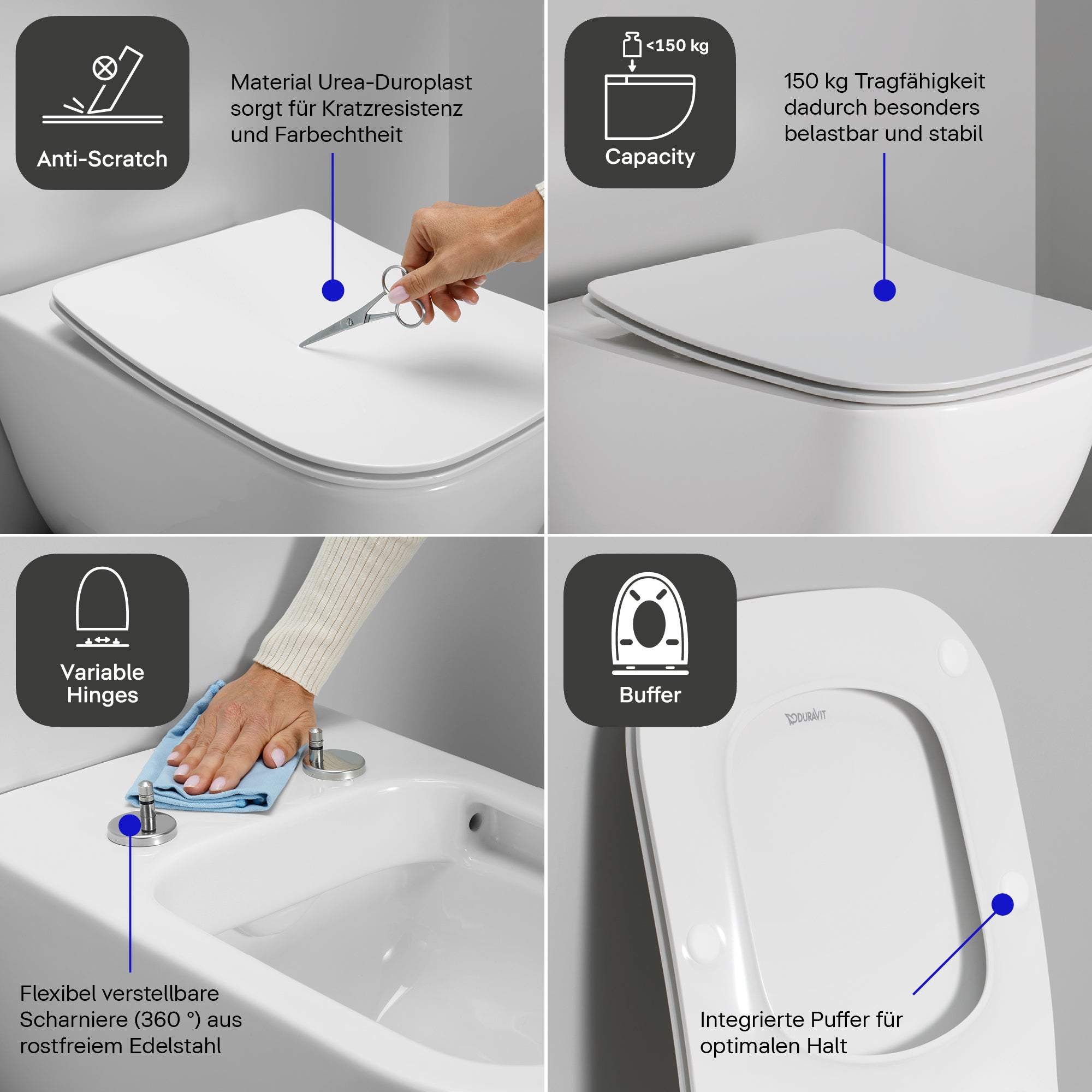 Anti-Scratch

Material Urea-Duroplast sorgt für Kratzresistenz und Farbechtheit

<150 kg

Capacity

150 kg Tragfähigkeit dadurch besonders belastbar und stabil

Variable Hinges

Flexibel verstellbare Scharniere (360 °) aus rostfreiem Edelstahl

Buffer

DURAVIT

Integrierte Puffer für optimalen Halt